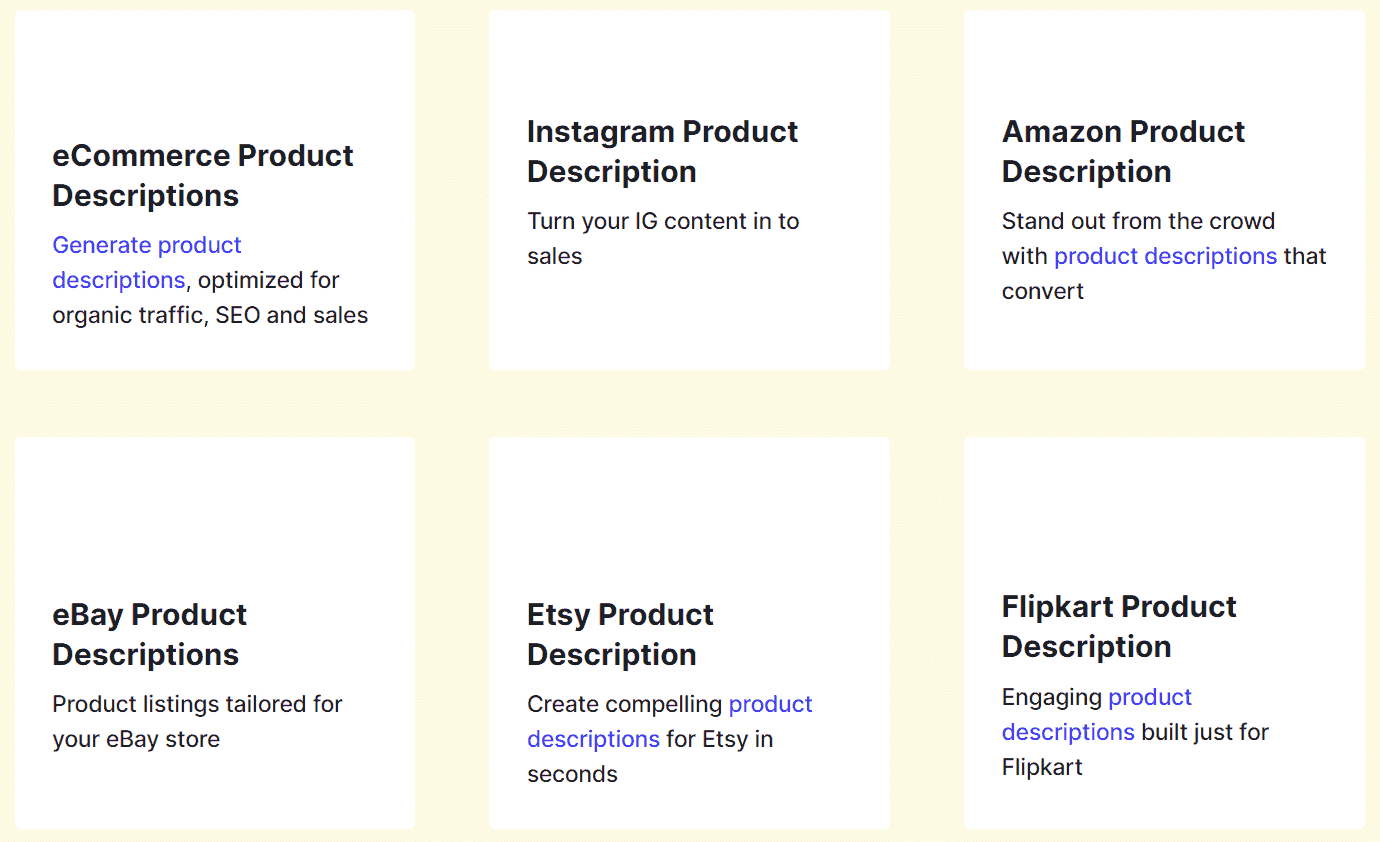 eCommerce Product Descriptions

Generate product descriptions, optimized for organic traffic, SEO and sales

Instagram Product Description

Turn your IG content in to sales

Amazon Product Description

Stand out from the crowd with product descriptions that convert

eBay Product Descriptions

Product listings tailored for your eBay store

Etsy Product Description

Create compelling product descriptions for Etsy in seconds

Flipkart Product Description

Engaging product descriptions built just for Flipkart